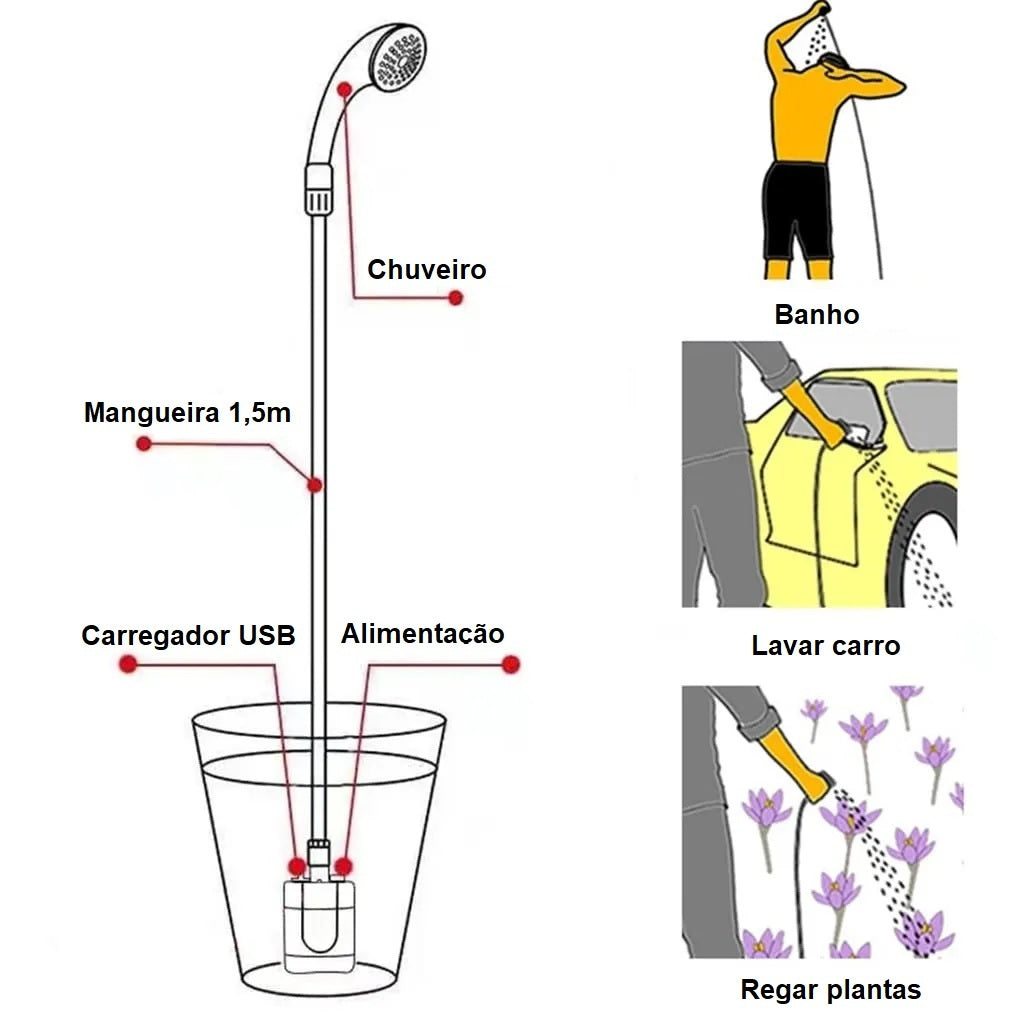 Chuveiro

Mangueira 1,5m

Carregador USB

Alimentacão

Banho

Lavar carro

Regar plantas