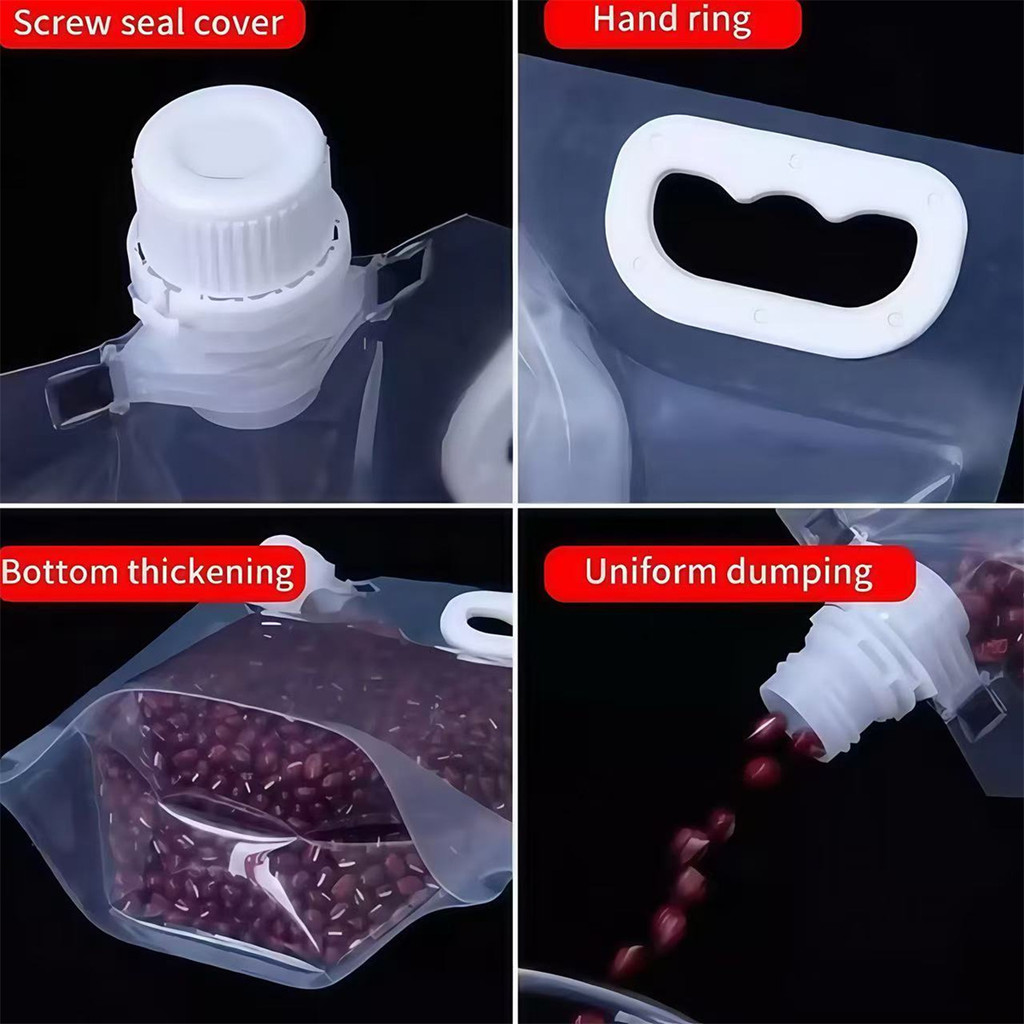 Screw seal cover

Hand ring

Bottom thickening

Uniform dumping